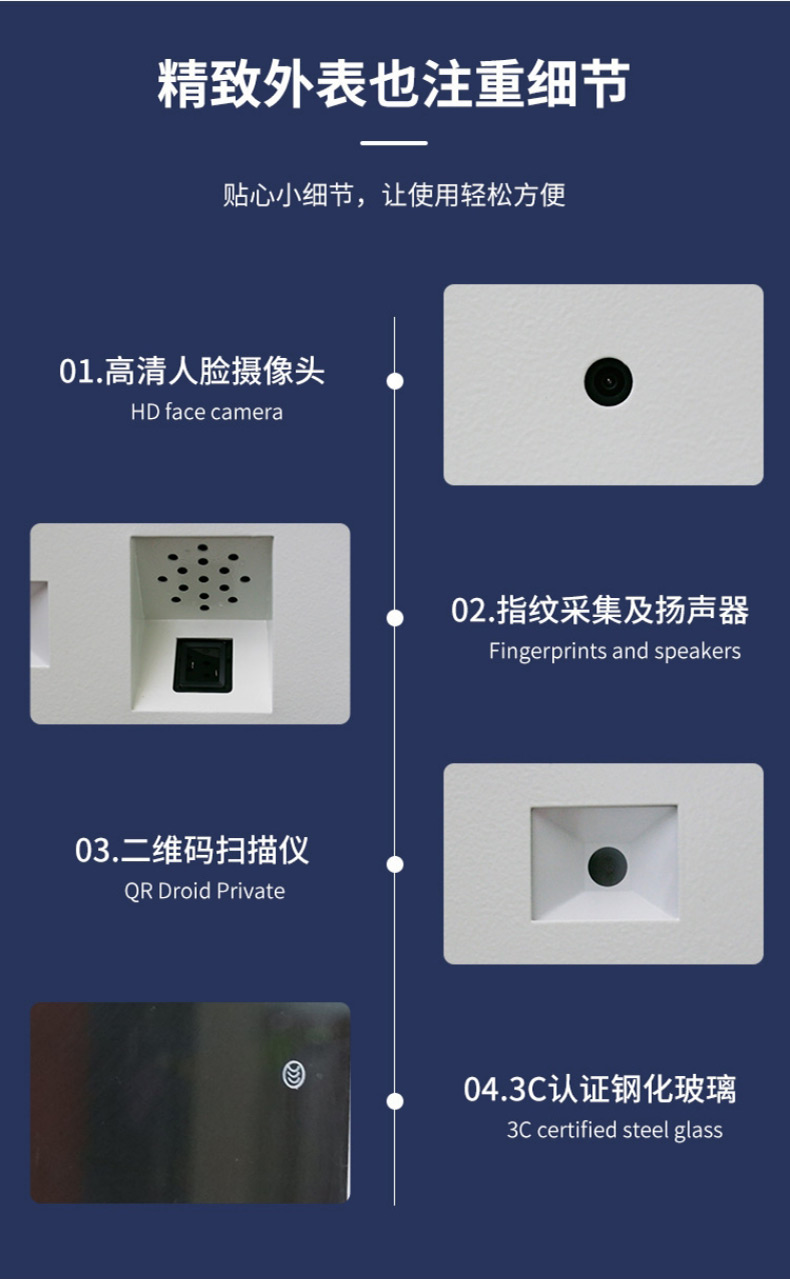 精致外表也注重细节

贴心小细节，让使用轻松方便

01.高清人脸摄像头
HD face camera

02.指纹采集及扬声器
Fingerprints and speakers

03.二维码扫描仪
QR Droid Private

04.3C认证钢化玻璃
3C certified steel glass